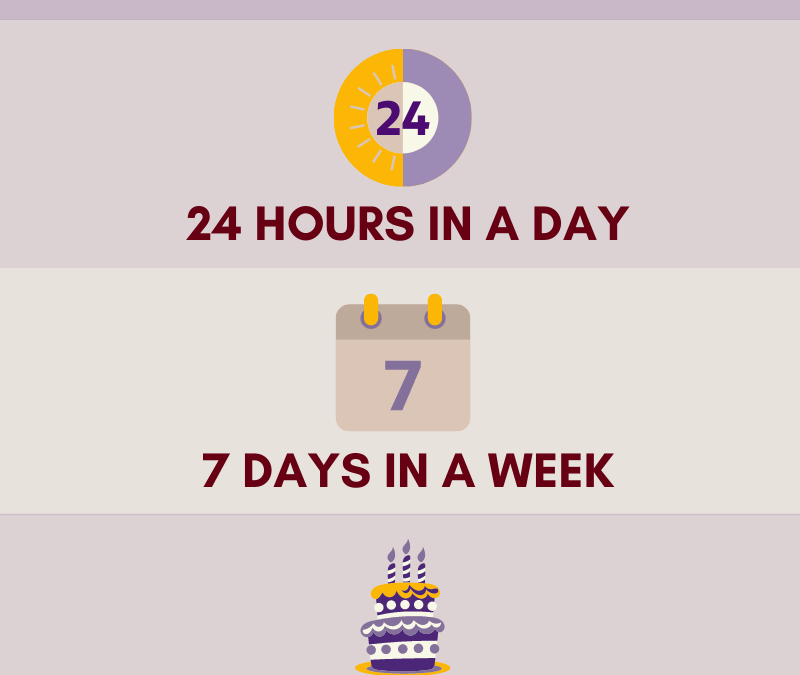 24

24 HOURS IN A DAY

7

7 DAYS IN A WEEK