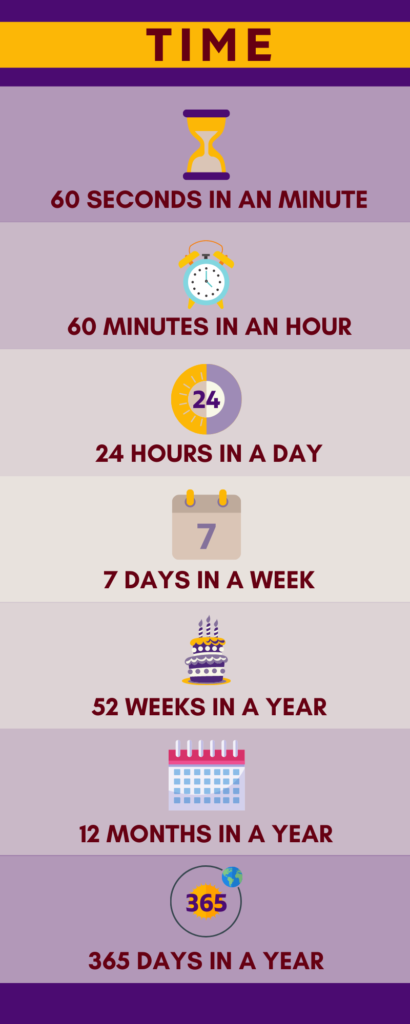 TIME

60 SECONDS IN AN MINUTE

60 MINUTES IN AN HOUR

24

24 HOURS IN A DAY

7

7 DAYS IN A WEEK

52 WEEKS IN A YEAR

12 MONTHS IN A YEAR

365

365 DAYS IN A YEAR