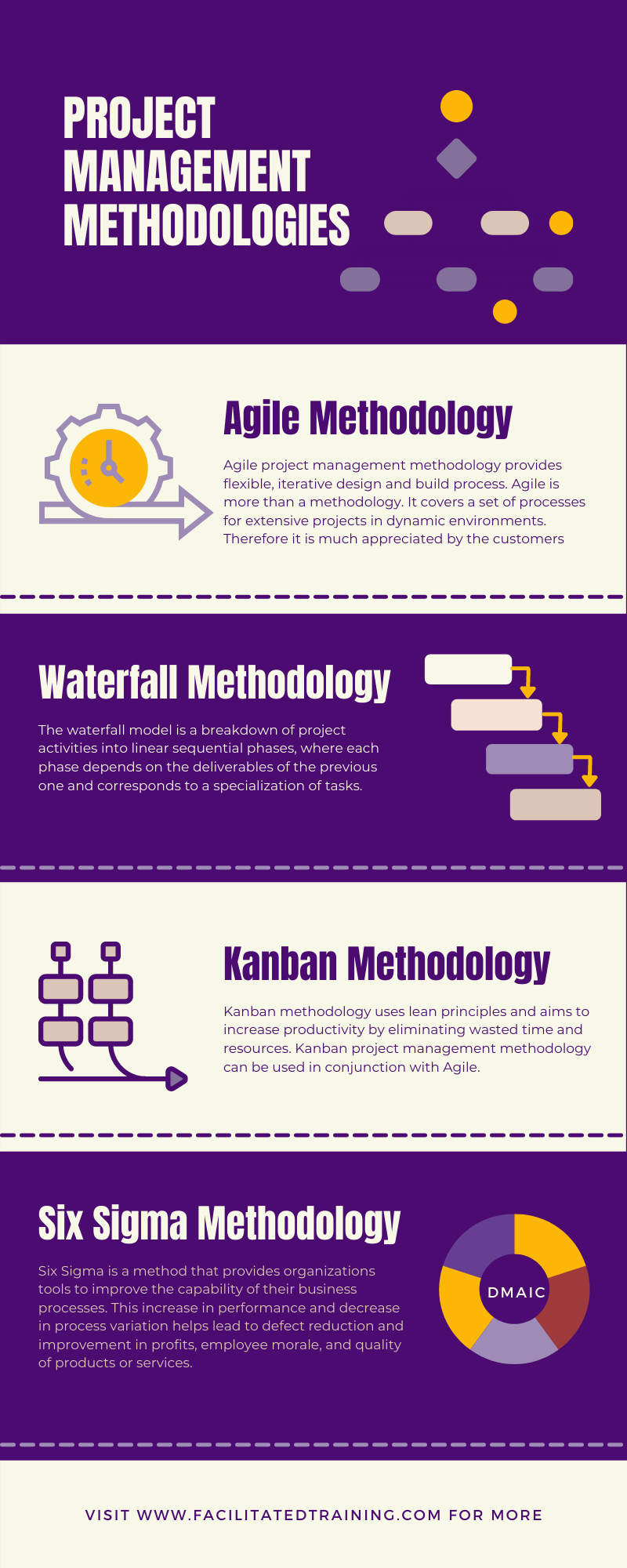 PROJECT MANAGEMENT METHODOLOGIES

Agile Methodology

Agile project management methodology provides flexible, iterative design and build process. Agile is more than a methodology. It covers a set of processes for extensive projects in dynamic environments. Therefore it is much appreciated by the customers

Waterfall Methodology

The waterfall model is a breakdown of project activities into linear sequential phases, where each phase depends on the deliverables of the previous one and corresponds to a specialization of tasks.

Kanban Methodology

Kanban methodology uses lean principles and aims to increase productivity by eliminating wasted time and resources. Kanban project management methodology can be used in conjunction with Agile.

Six Sigma Methodology

Six Sigma is a method that provides organizations tools to improve the capability of their business processes. This increase in performance and decrease in process variation helps lead to defect reduction and improvement in profits, employee morale, and quality of products or services.

DMAIC

VISIT WWW.FACILITATEDTRAINING.COM FOR MORE